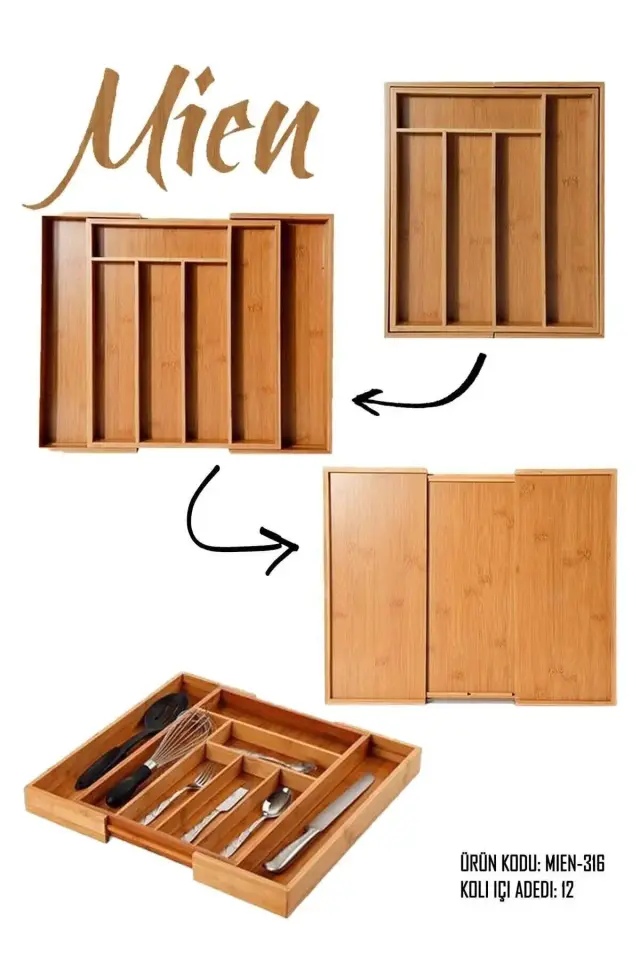 Mien

ÜRÜN KODU: MIEN-316
KOLI IÇI ADEDI: 12